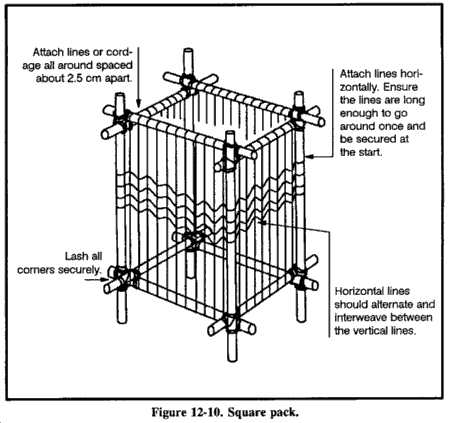 Attach lines or cordage all around spaced about 2.5 cm apart.

Attach lines horizontally. Ensure the lines are long enough to go around once and be secured at the start.

Lash all corners securely.

Horizontal lines should alternate and interweave between the vertical lines.

Figure 12-10. Square pack.